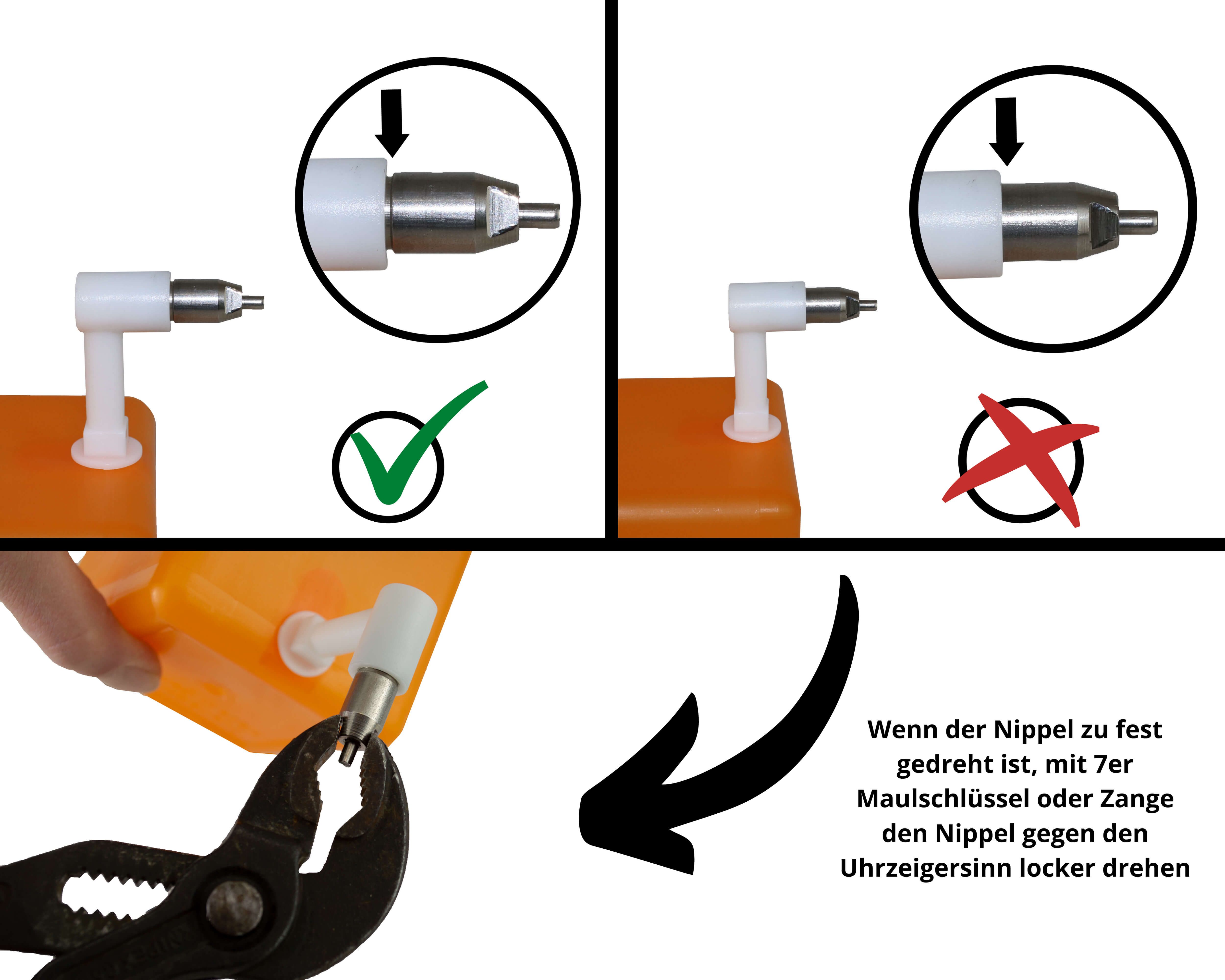 Wenn der Nippel zu fest gedreht ist, mit 7er Maulschlüssel oder Zange den Nippel gegen den Uhrzeigersinn locker drehen